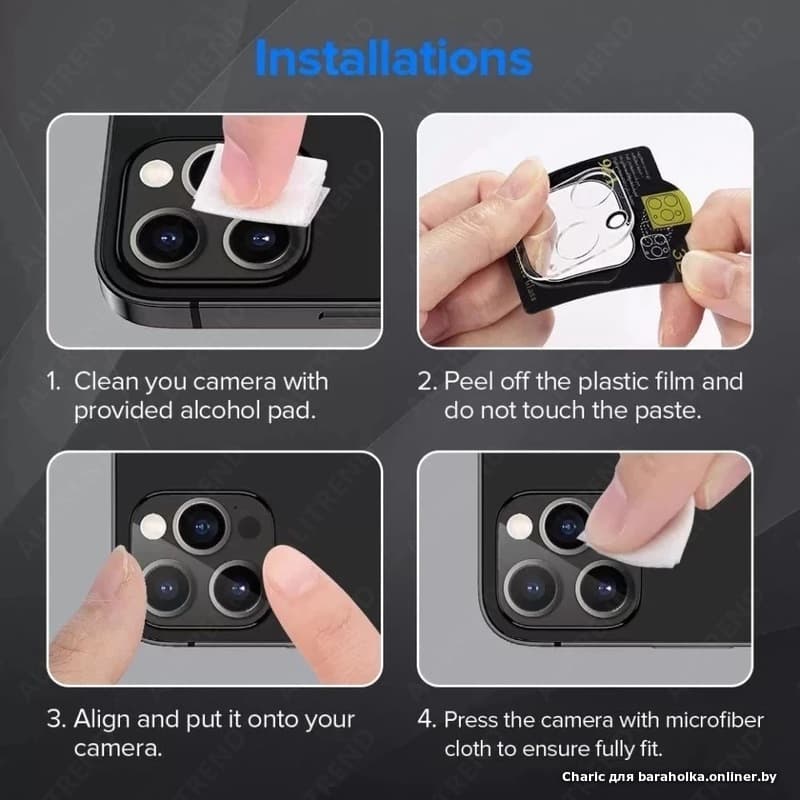 Installations

1. Clean you camera with provided alcohol pad.

2. Peel off the plastic film and do not touch the paste.

3. Align and put it onto your camera.

4. Press the camera with microfiber cloth to ensure fully fit.

Charic для baraholka.onliner.by