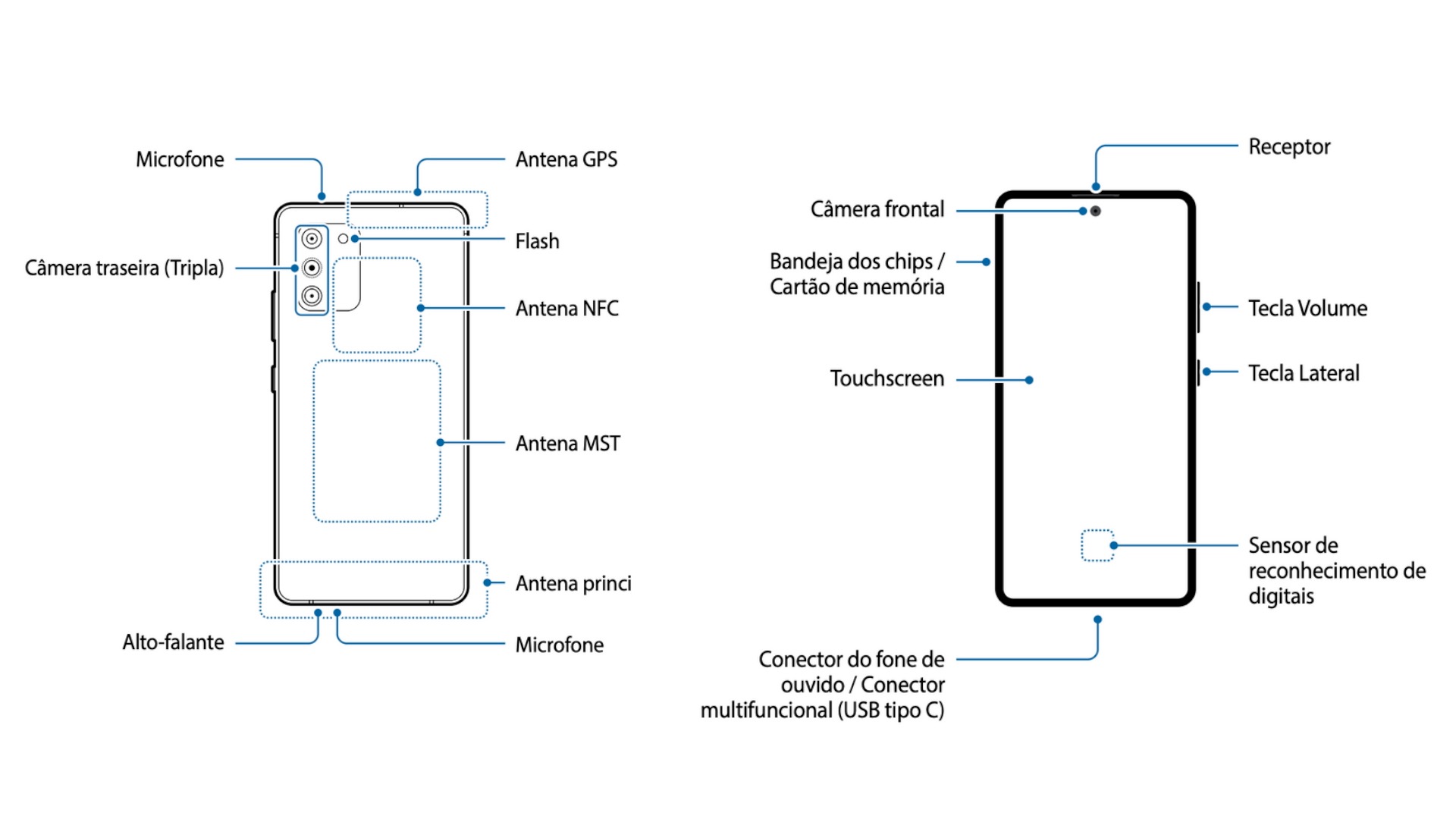 Microfone

Antena GPS

Flash

Câmera traseira (Tripla)

Antena NFC

Antena MST

Antena princi

Alto-falante

Microfone

Receptor

Câmera frontal

Bandeja dos chips / Cartão de memória

Tecla Volume

Touchscreen

Tecla Lateral

Sensor de reconhecimento de digitais

Conector do fone de ouvido / Conector multifuncional (USB tipo C)