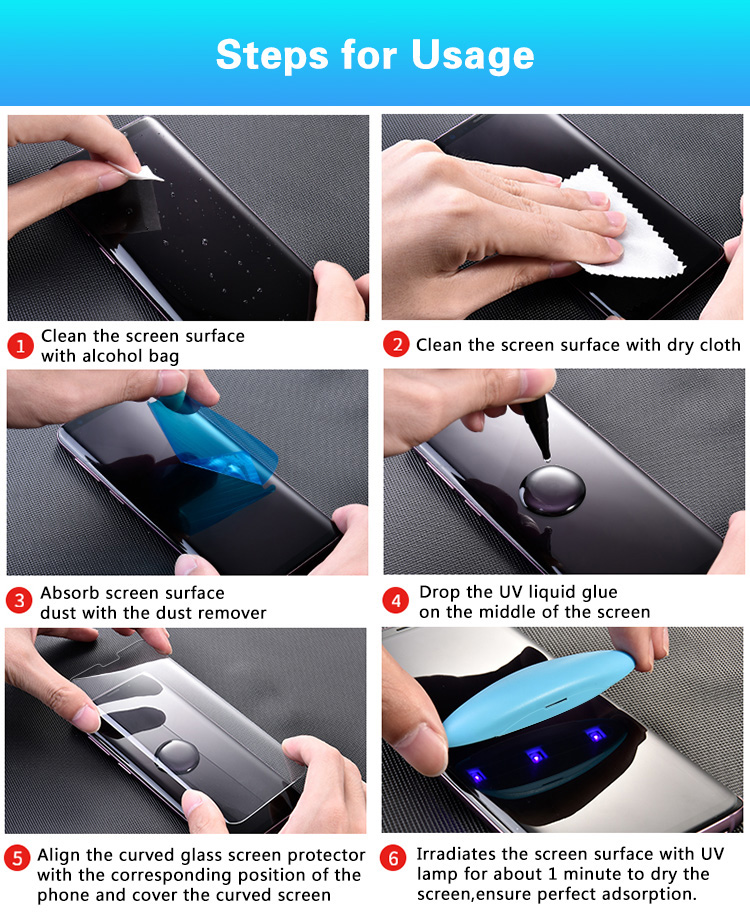 Steps for Usage

1 Clean the screen surface with alcohol bag

2 Clean the screen surface with dry cloth

3 Absorb screen surface dust with the dust remover

4 Drop the UV liquid glue on the middle of the screen

5 Align the curved glass screen protector with the corresponding position of the phone and cover the curved screen

6 Irradiates the screen surface with UV lamp for about 1 minute to dry the screen,ensure perfect adsorption.